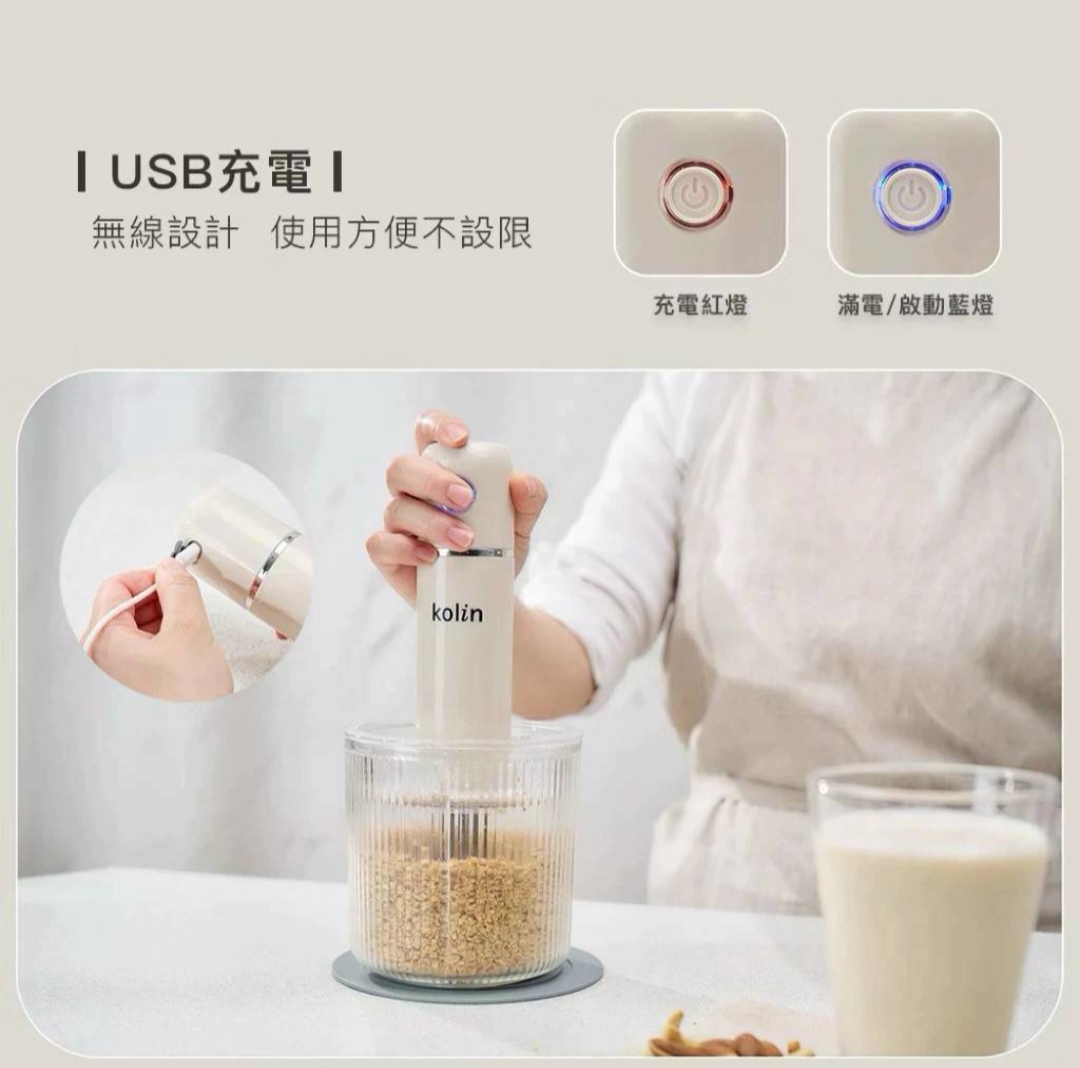 | USB充電 |

無線設計 使用方便不設限

充電紅燈

滿電/啟動藍燈

kolin